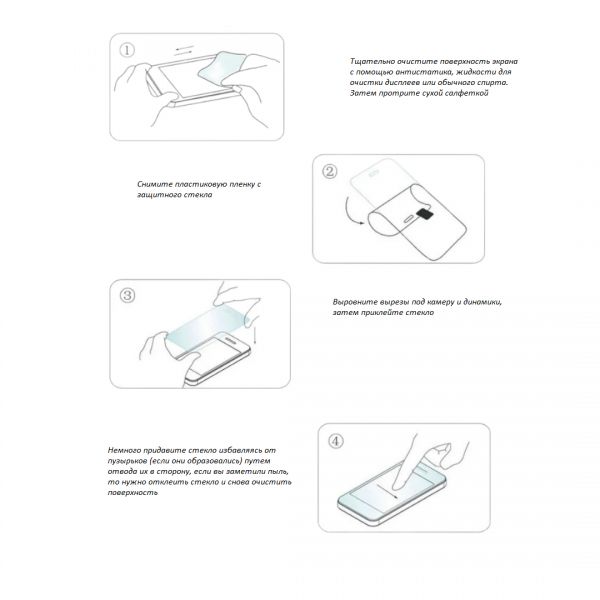 ①

Тщательно очистите поверхность экрана с помощью антистатика, жидкости для очистки дисплеев или обычного спирта. Затем протрите сухой салфеткой

Снимите пластиковую пленку с защитного стекла

②

③

Выровните вырезы под камеру и динамики, затем приклейте стекло

Немного придавите стекло избавляясь от пузырьков (если они образовались) путем отвода их в сторону, если вы заметили пыль, то нужно отклеить стекло и снова очистить поверхность

④